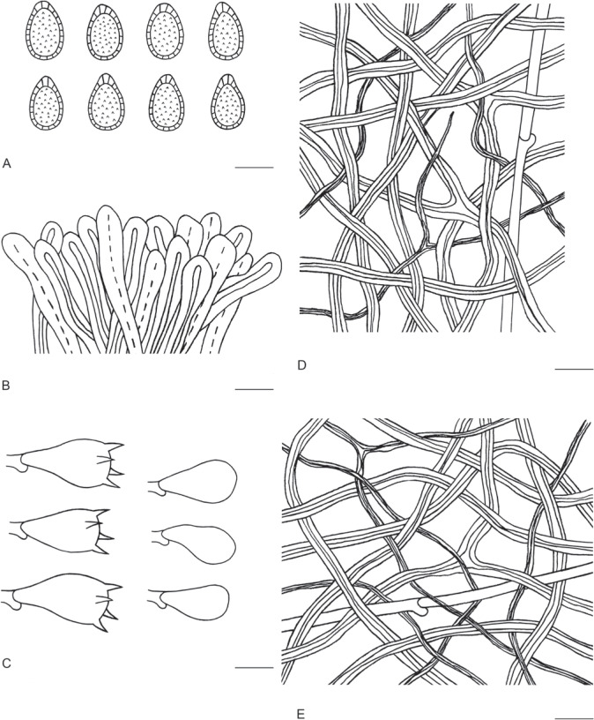 A

B

C

D

E